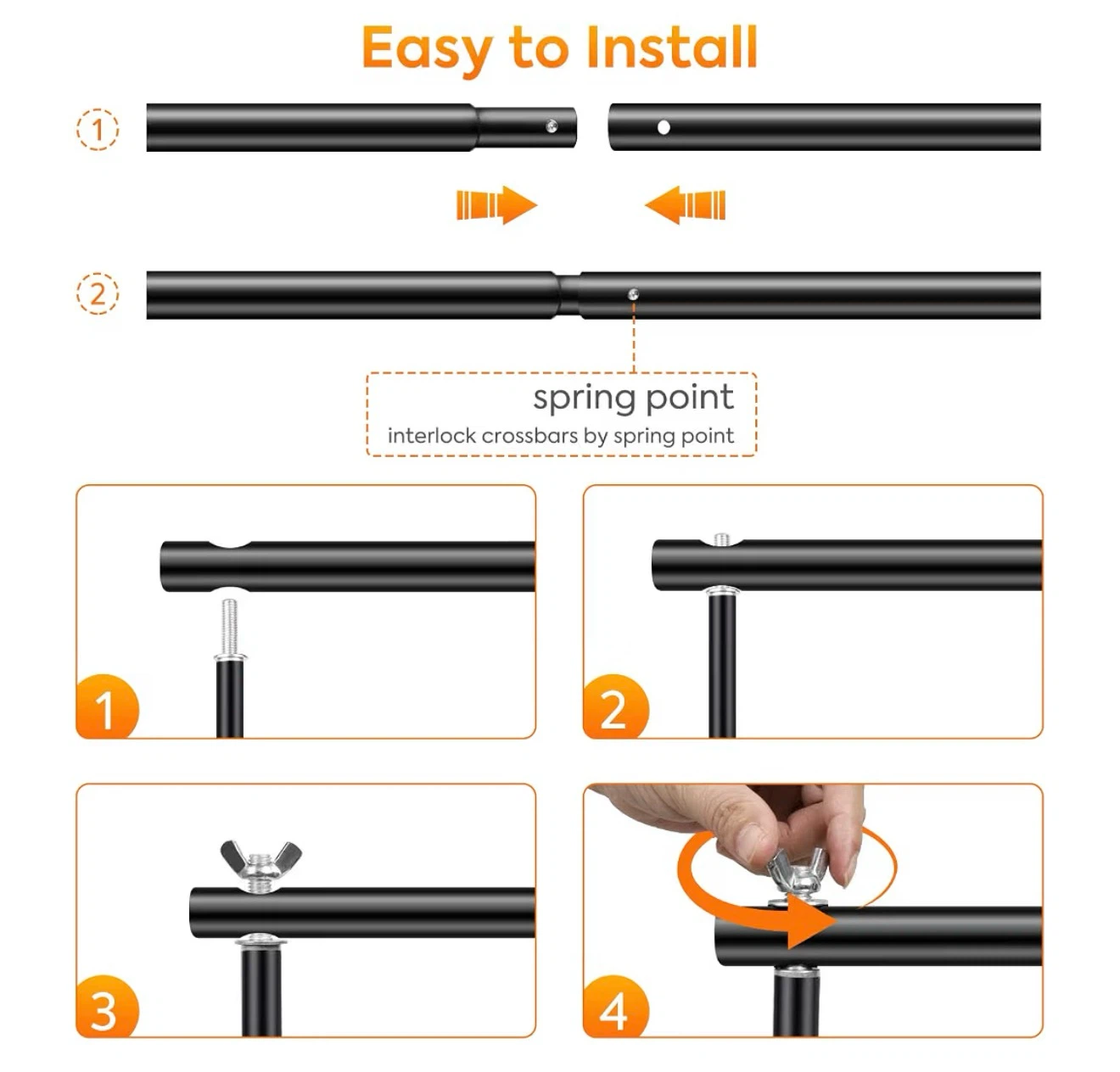 Easy to Install

1

2

spring point
interlock crossbars by spring point

1

2

3

4