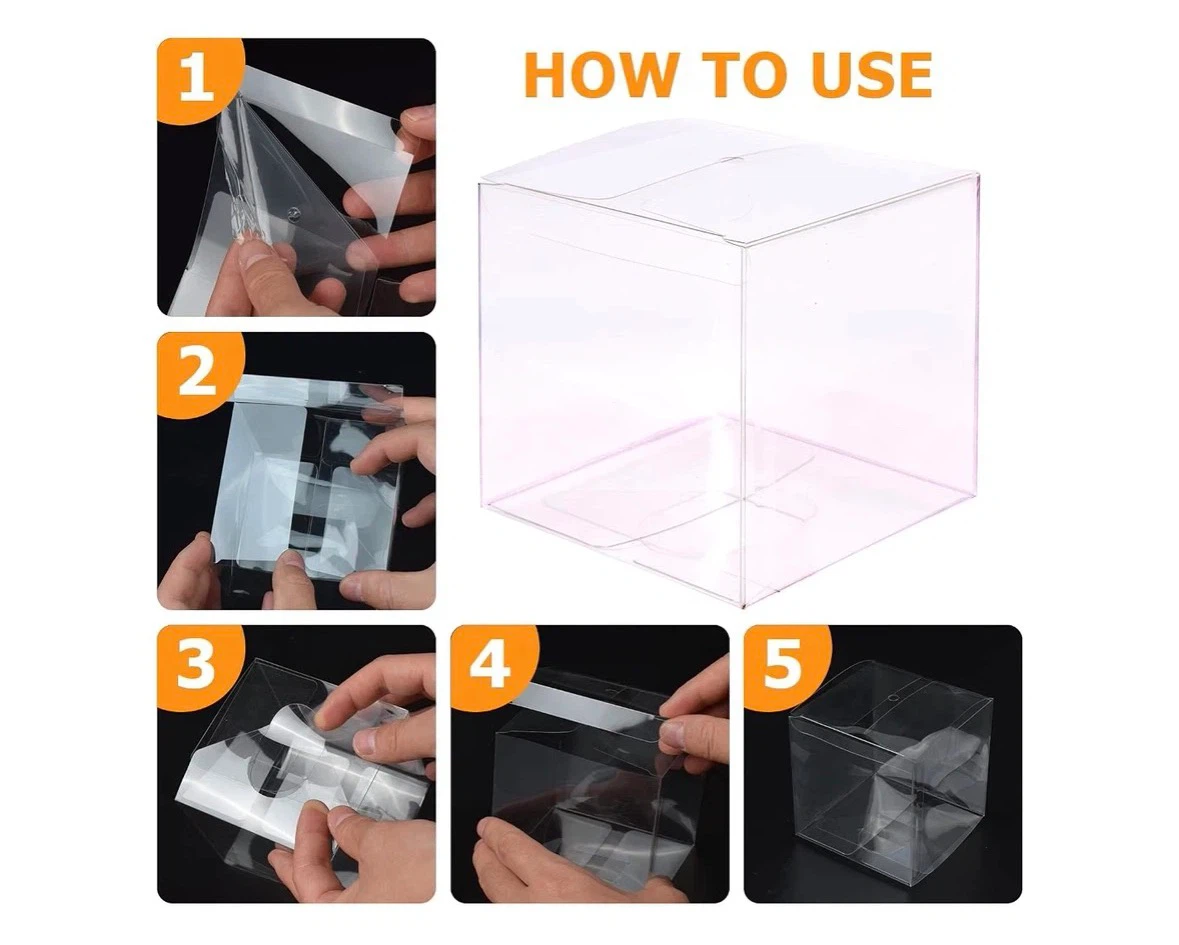 1

HOW TO USE

2

3

4

5