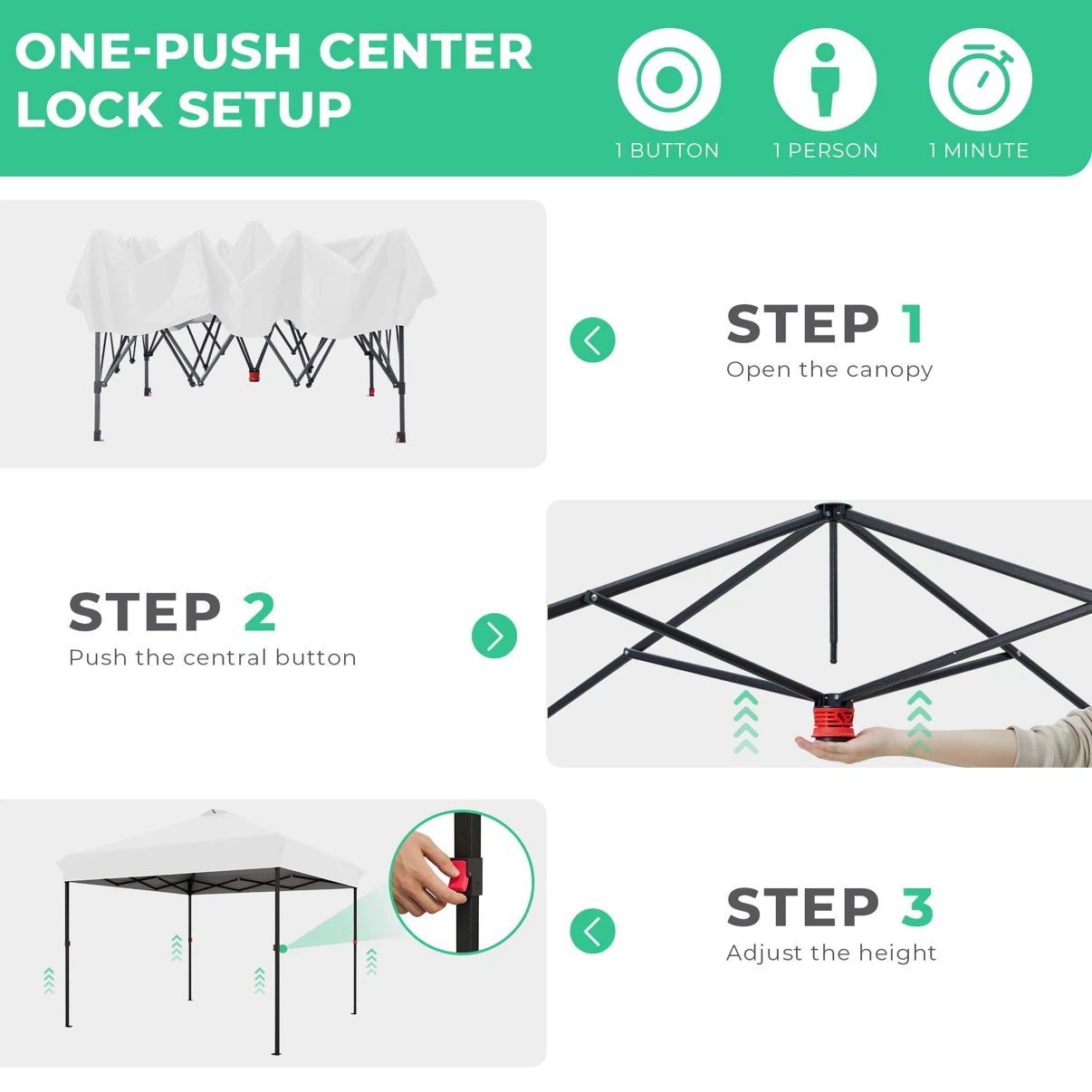 ONE-PUSH CENTER LOCK SETUP

1 BUTTON

1 PERSON

1 MINUTE

STEP 1
Open the canopy

STEP 2
Push the central button

STEP 3
Adjust the height