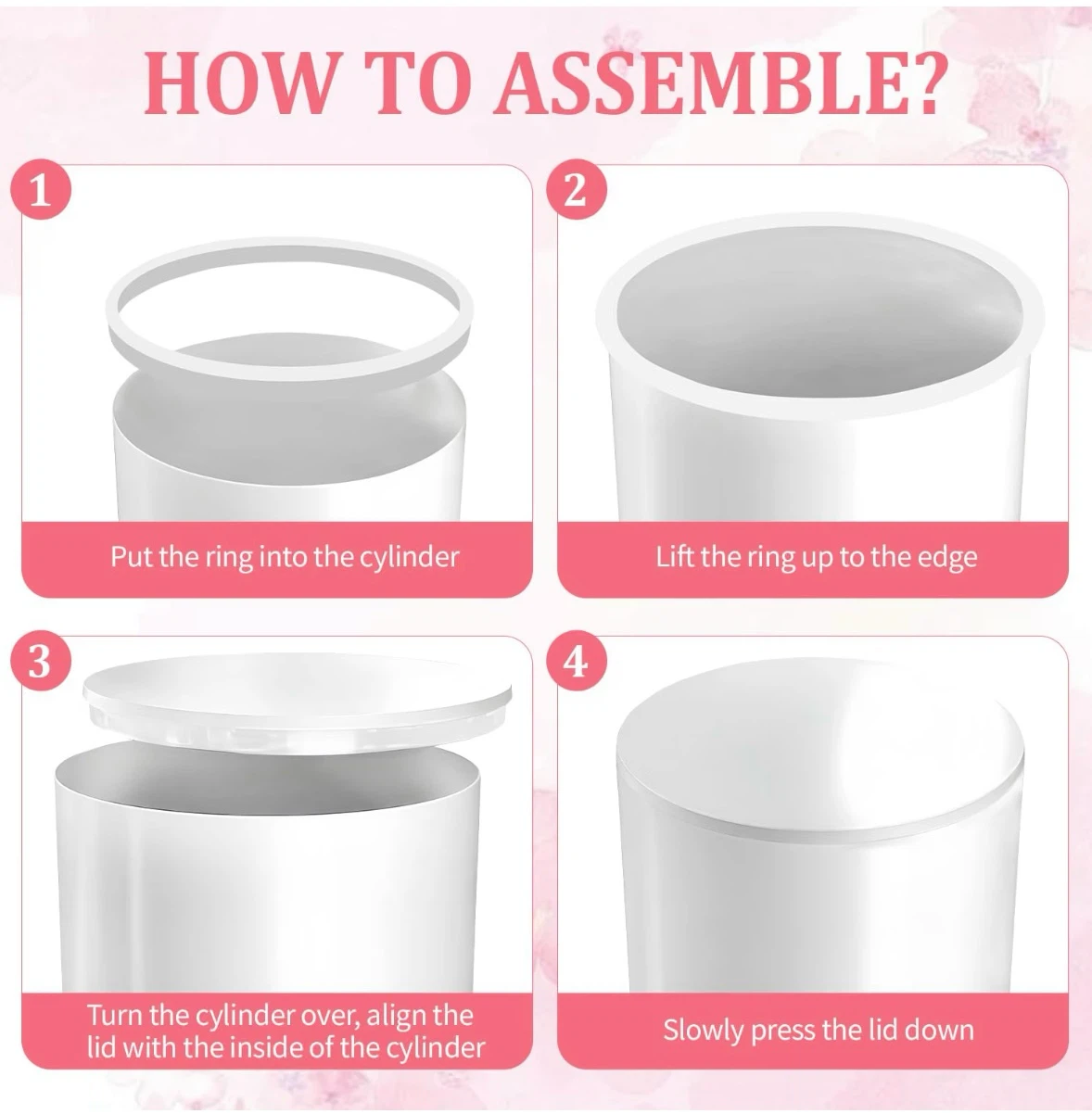 HOW TO ASSEMBLE?

1

Put the ring into the cylinder

2

Lift the ring up to the edge

3

Turn the cylinder over, align the lid with the inside of the cylinder

4

Slowly press the lid down