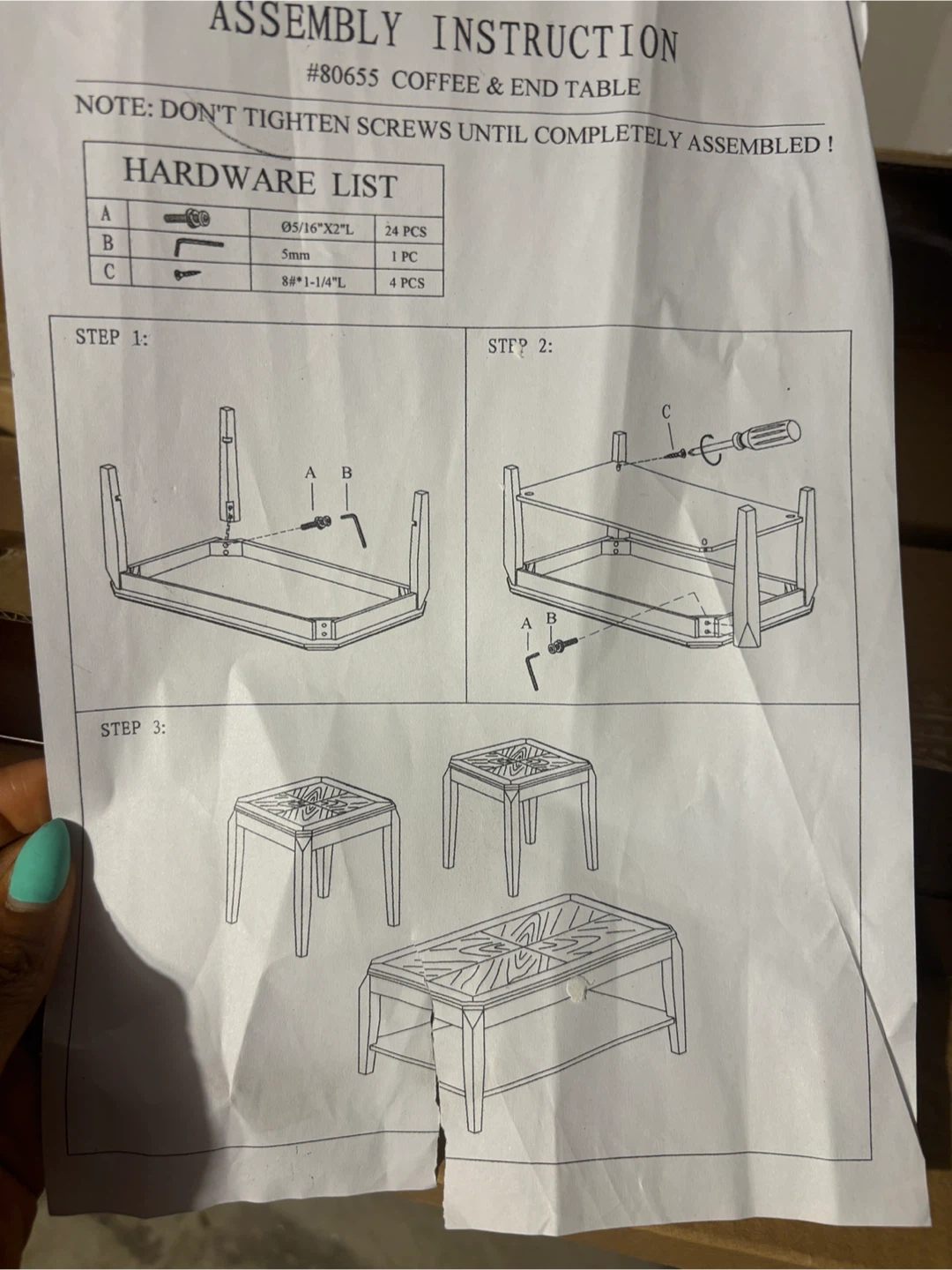 ASSEMBLY INSTRUCTION

#80655 COFFEE & END TABLE

NOTE: DON'T TIGHTEN SCREWS UNTIL COMPLETELY ASSEMBLED !

HARDWARE LIST

| A | | Ø5/16"X2"L | 24 PCS |
|---|---|---|---|
| B | | 5mm | 1 PC |
| C | | 8#*1-1/4"L | 4 PCS |

STEP 1:

A B

STEP 2:

C

A B

STEP 3: