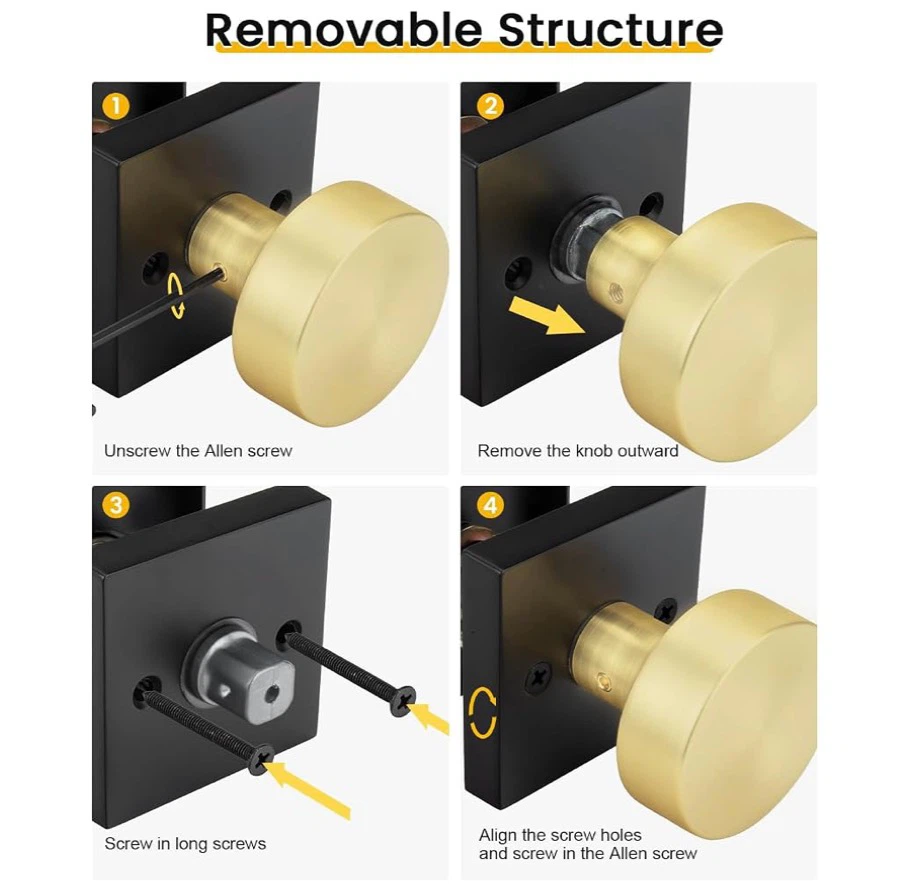 Removable Structure

1

Unscrew the Allen screw

2

Remove the knob outward

3

Screw in long screws

4

Align the screw holes and screw in the Allen screw