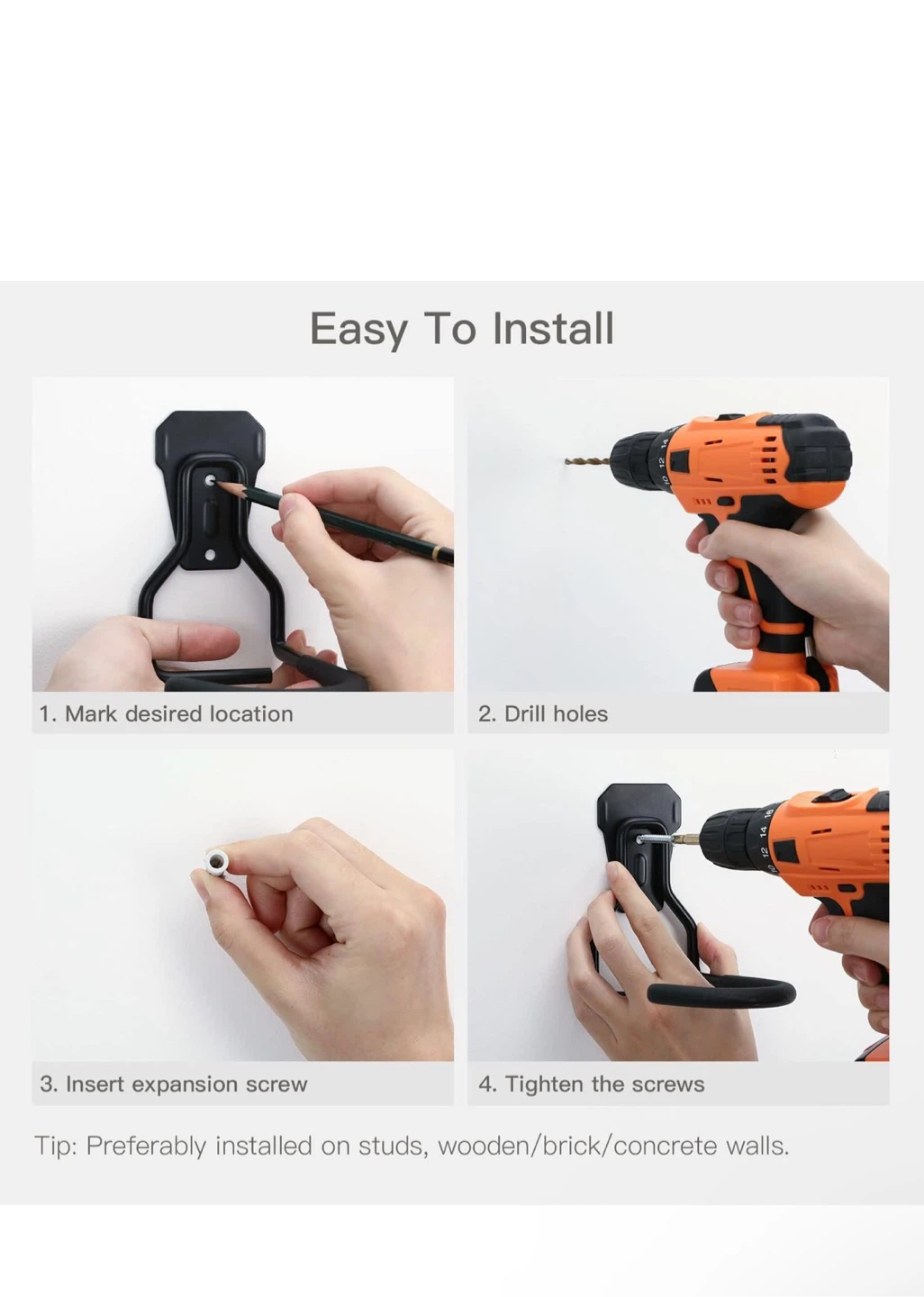 Easy To Install

1. Mark desired location

2. Drill holes

3. Insert expansion screw

4. Tighten the screws

Tip: Preferably installed on studs, wooden/brick/concrete walls.