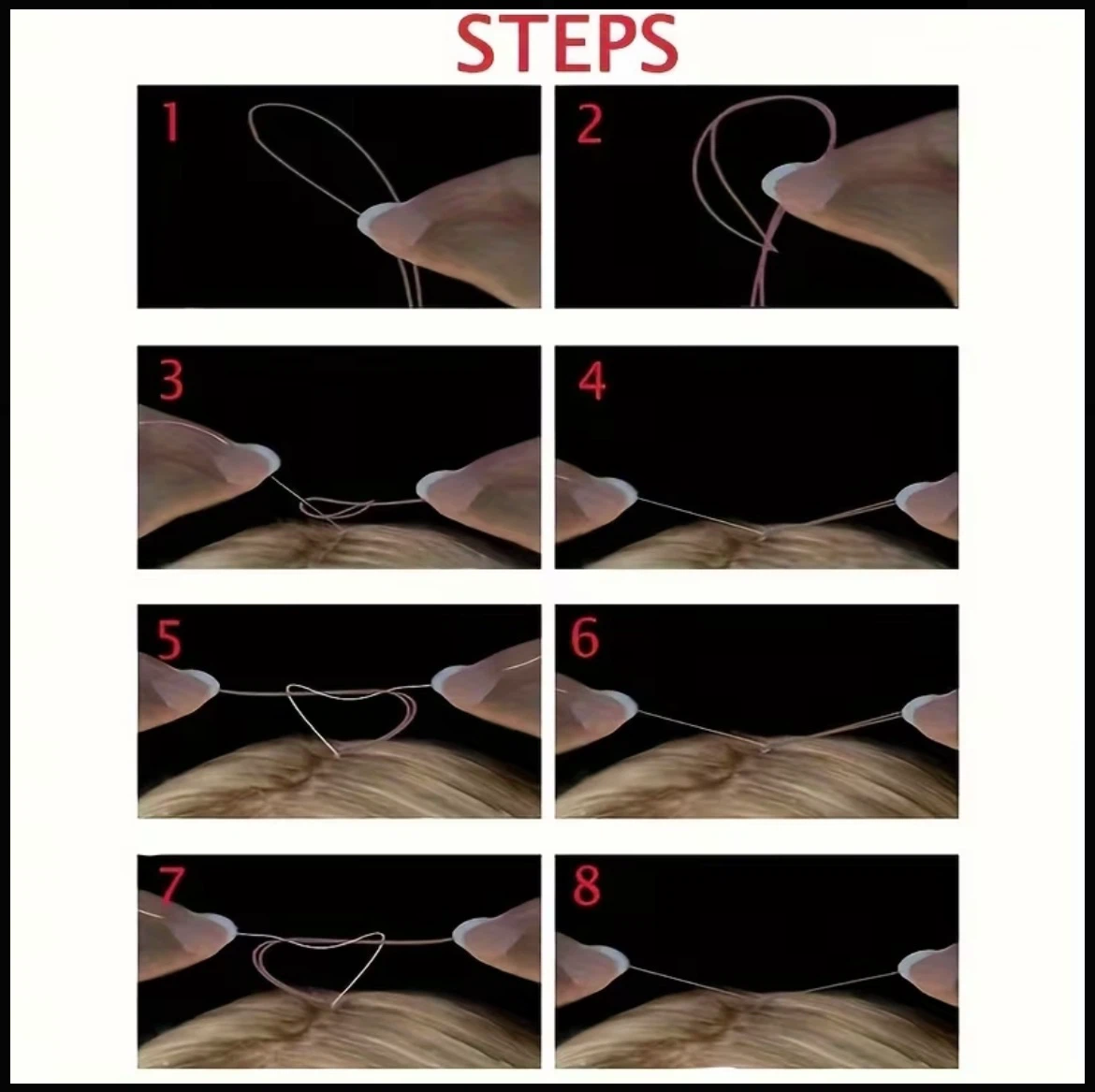 STEPS

1

2

3

4

5

6

7

8