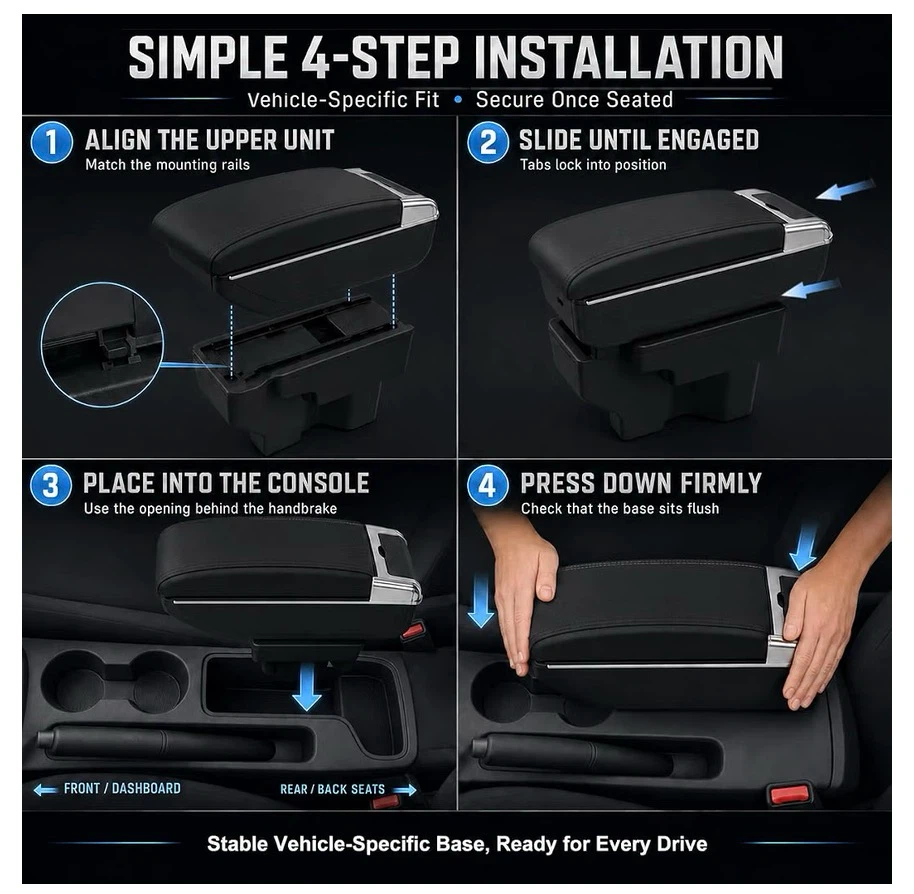 SIMPLE 4-STEP INSTALLATION
Vehicle-Specific Fit • Secure Once Seated

1 ALIGN THE UPPER UNIT
Match the mounting rails

2 SLIDE UNTIL ENGAGED
Tabs lock into position

3 PLACE INTO THE CONSOLE
Use the opening behind the handbrake

FRONT / DASHBOARD
REAR / BACK SEATS

4 PRESS DOWN FIRMLY
Check that the base sits flush

Stable Vehicle-Specific Base, Ready for Every Drive