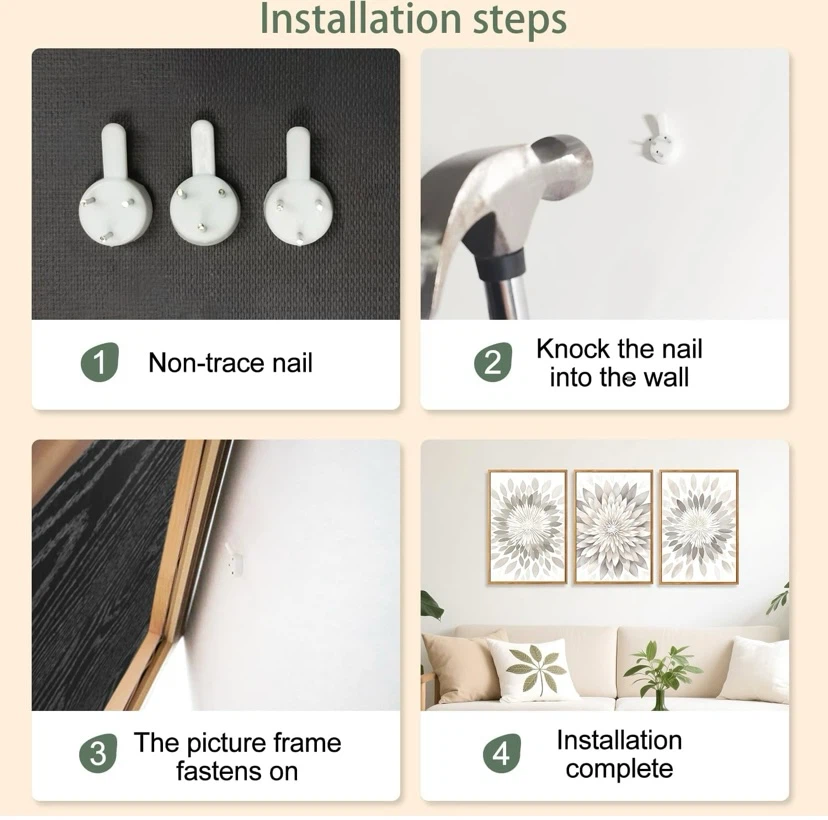 Installation steps

1 Non-trace nail

2 Knock the nail into the wall

3 The picture frame fastens on

4 Installation complete