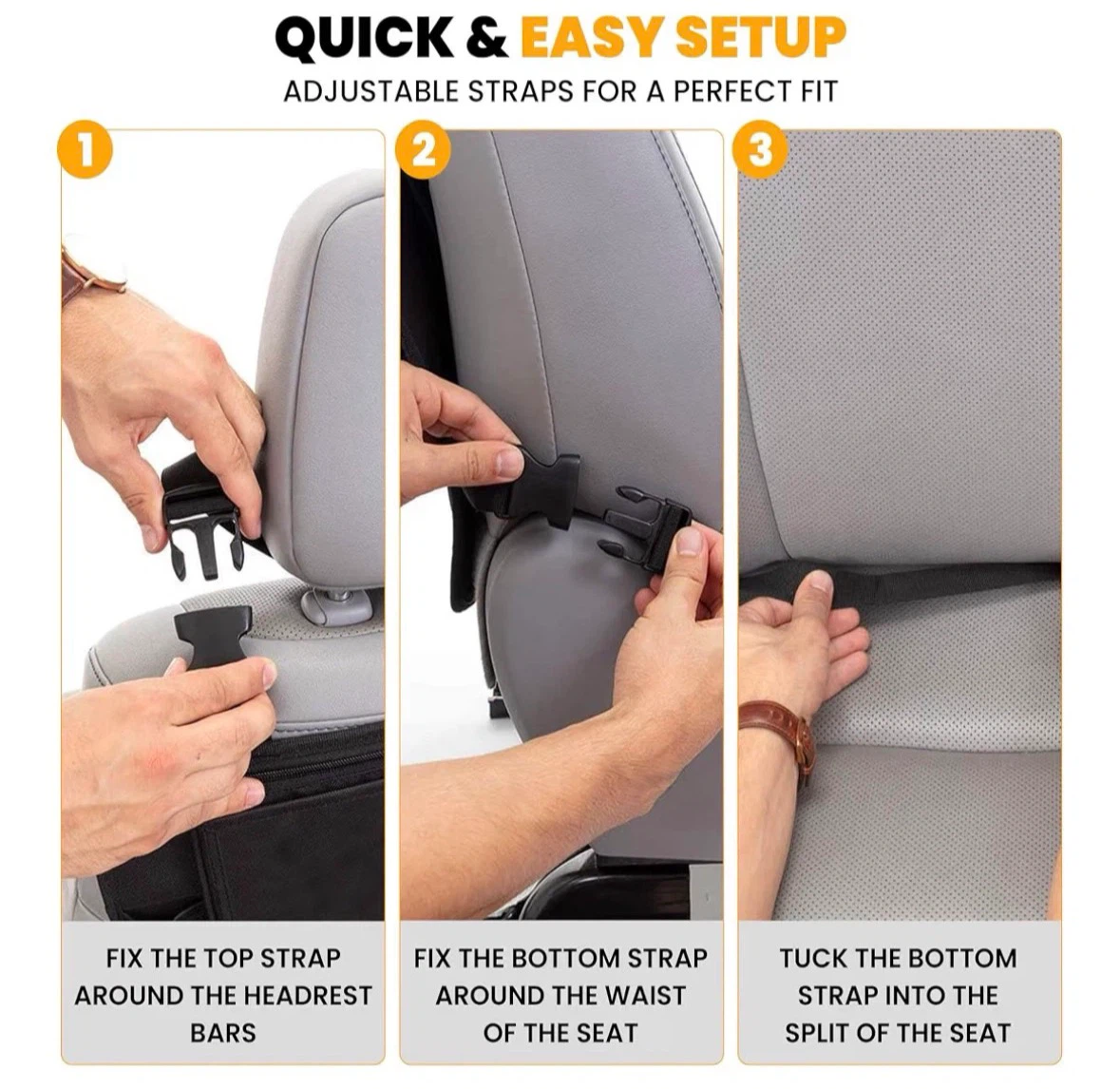 QUICK & EASY SETUP

ADJUSTABLE STRAPS FOR A PERFECT FIT

1

FIX THE TOP STRAP AROUND THE HEADREST BARS

2

FIX THE BOTTOM STRAP AROUND THE WAIST OF THE SEAT

3

TUCK THE BOTTOM STRAP INTO THE SPLIT OF THE SEAT