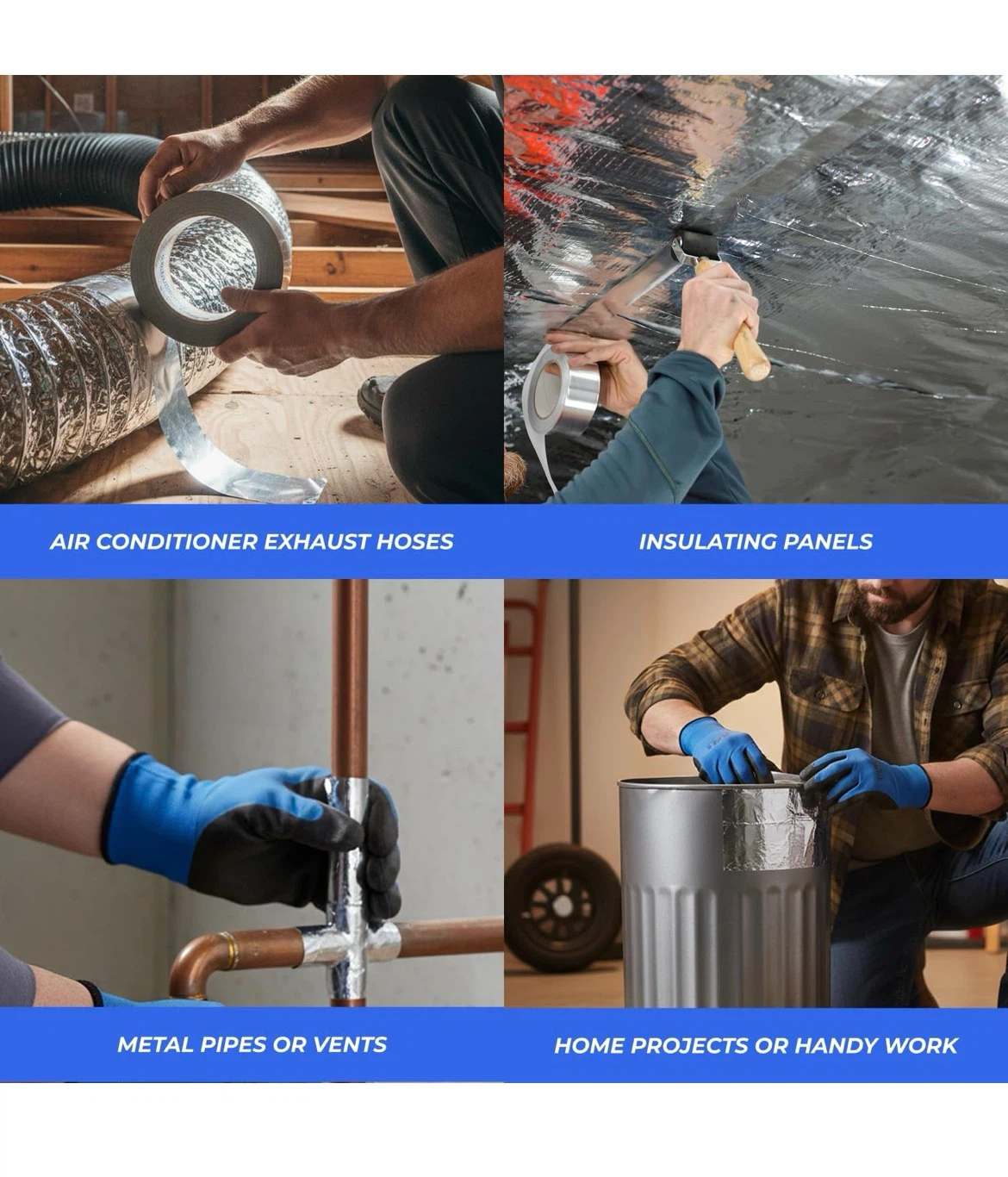 AIR CONDITIONER EXHAUST HOSES

INSULATING PANELS

METAL PIPES OR VENTS

HOME PROJECTS OR HANDY WORK