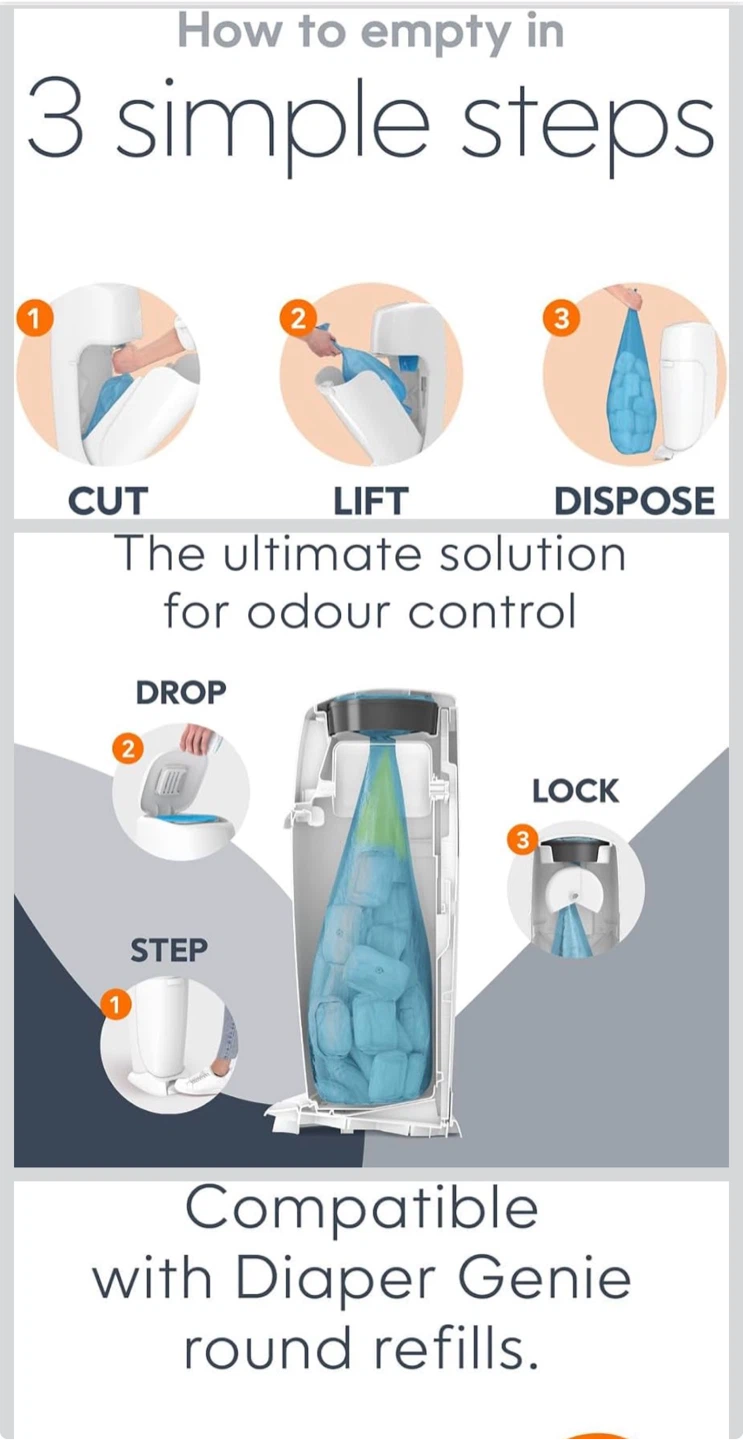 How to empty in
3 simple steps

1
CUT

2
LIFT

3
DISPOSE

The ultimate solution for odour control

DROP
2

LOCK
3

STEP
1

Compatible with Diaper Genie round refills.