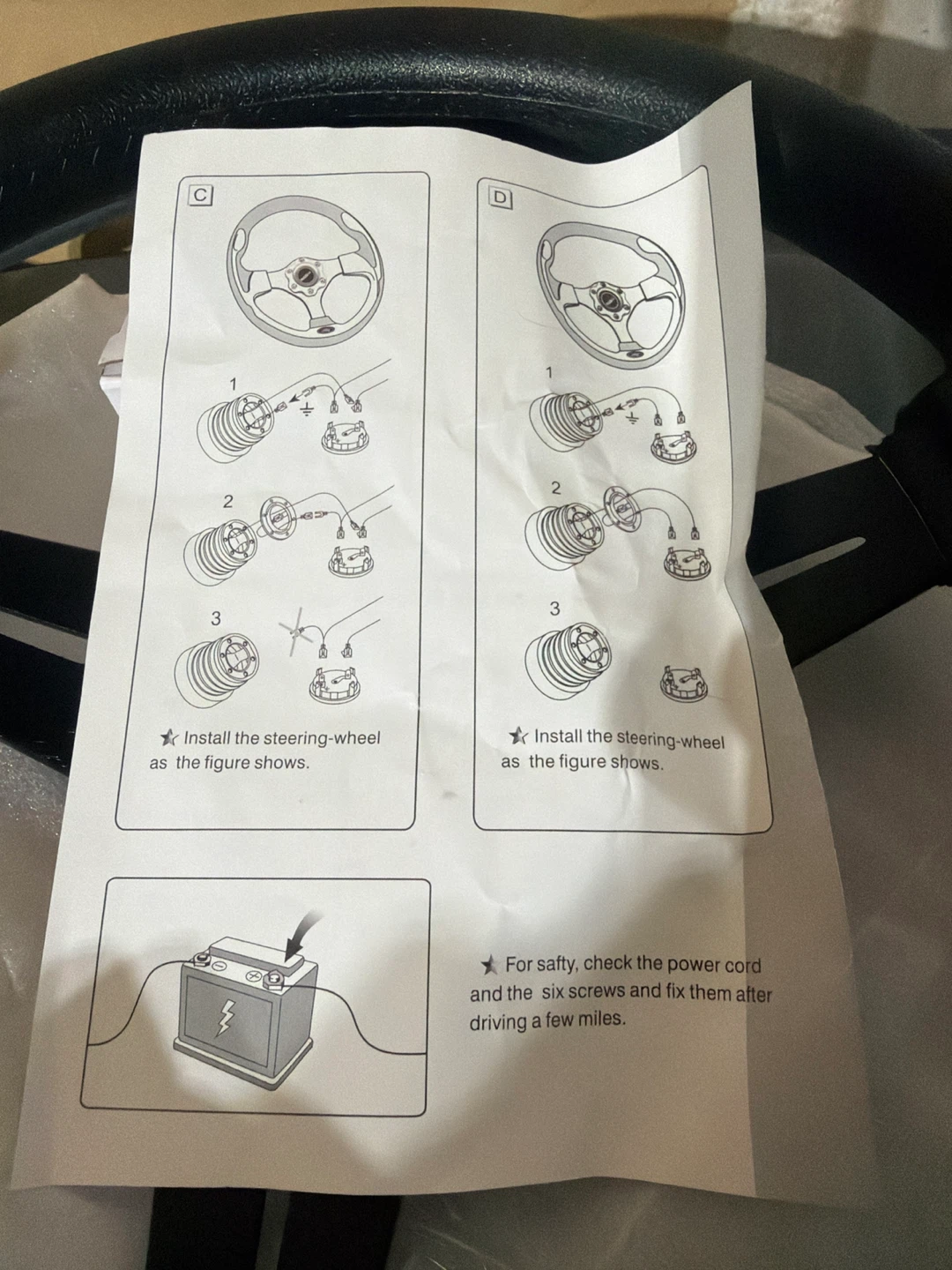 C

1

2

3

★ Install the steering-wheel as the figure shows.

D

1

2

3

★ Install the steering-wheel as the figure shows.

★ For safty, check the power cord and the six screws and fix them after driving a few miles.