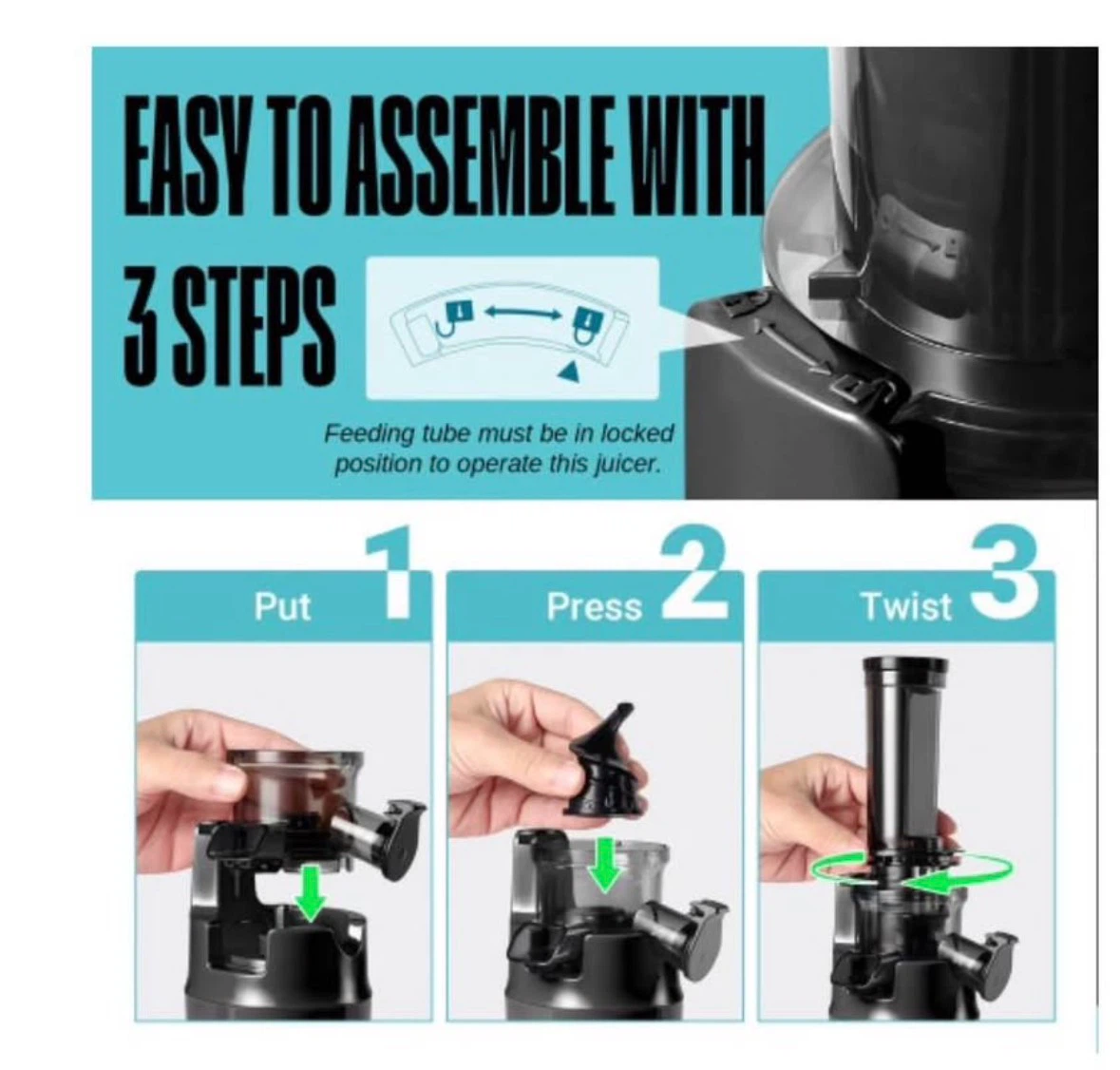 EASY TO ASSEMBLE WITH 3 STEPS

Feeding tube must be in locked position to operate this juicer.

Put 1

Press 2

Twist 3