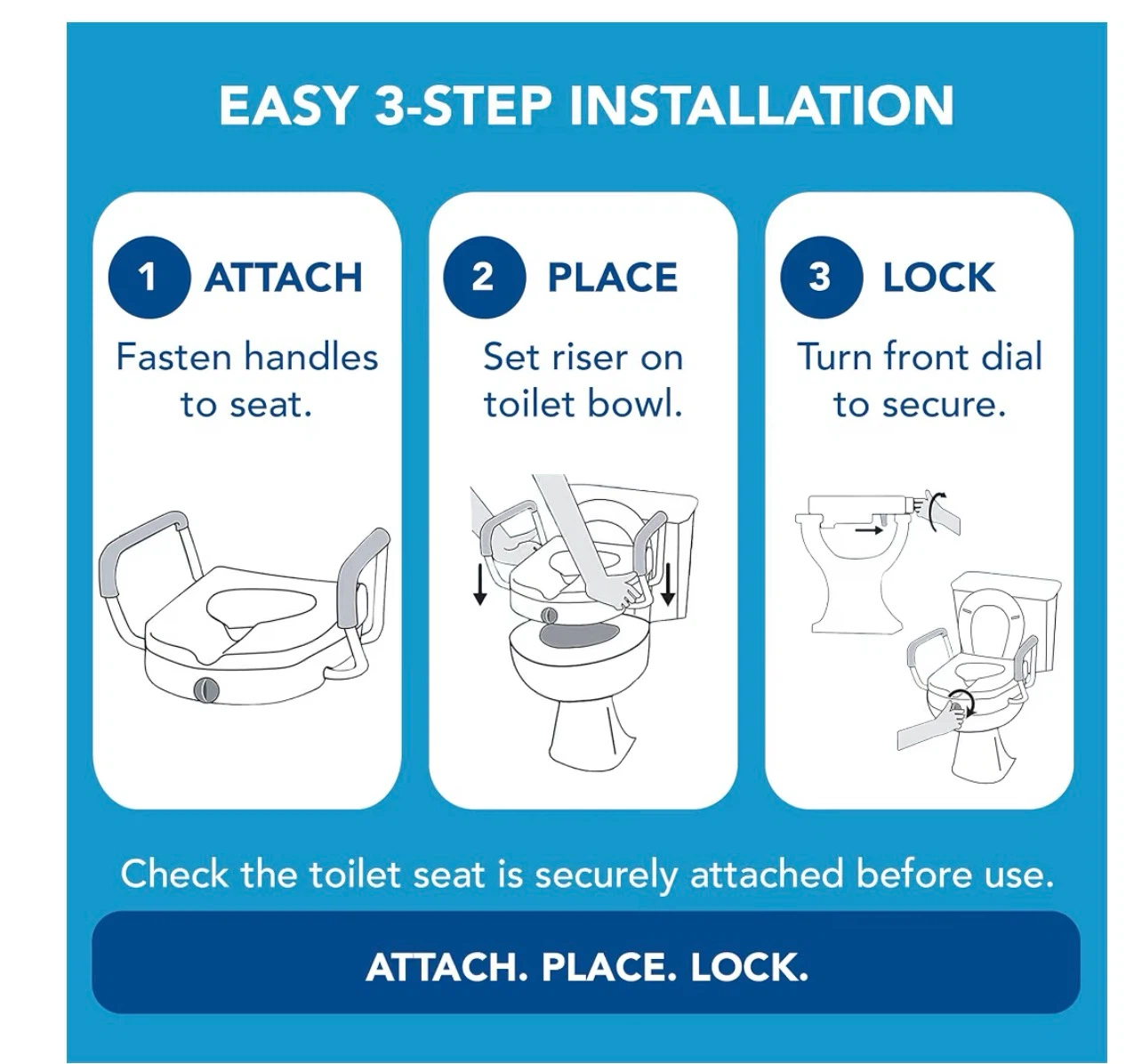 EASY 3-STEP INSTALLATION

1 ATTACH

Fasten handles to seat.

2 PLACE

Set riser on toilet bowl.

3 LOCK

Turn front dial to secure.

Check the toilet seat is securely attached before use.

ATTACH. PLACE. LOCK.