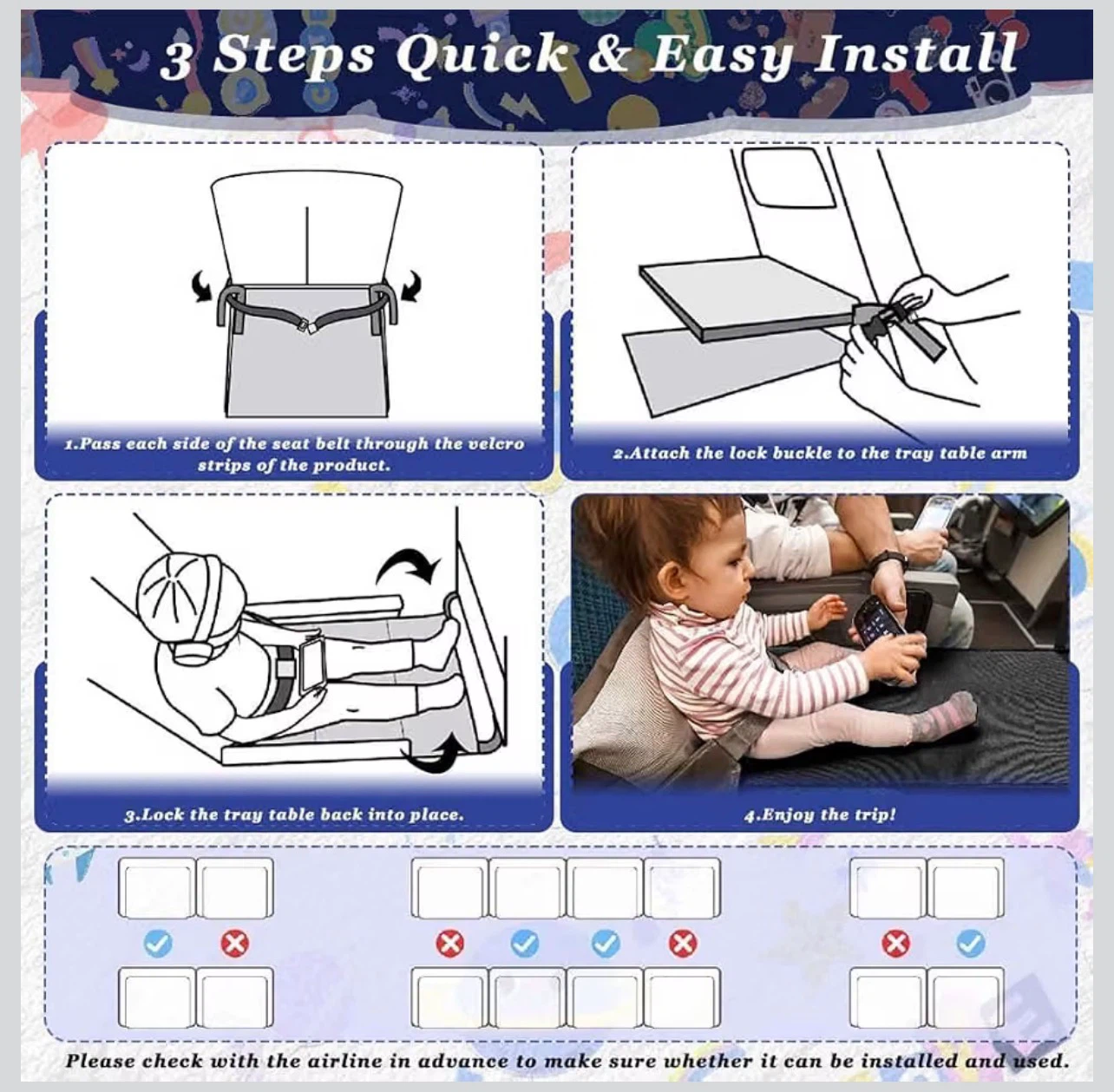 3 Steps Quick & Easy Install

1.Pass each side of the seat belt through the velcro strips of the product.

2.Attach the lock buckle to the tray table arm

3.Lock the tray table back into place.

4.Enjoy the trip!

Please check with the airline in advance to make sure whether it can be installed and used.