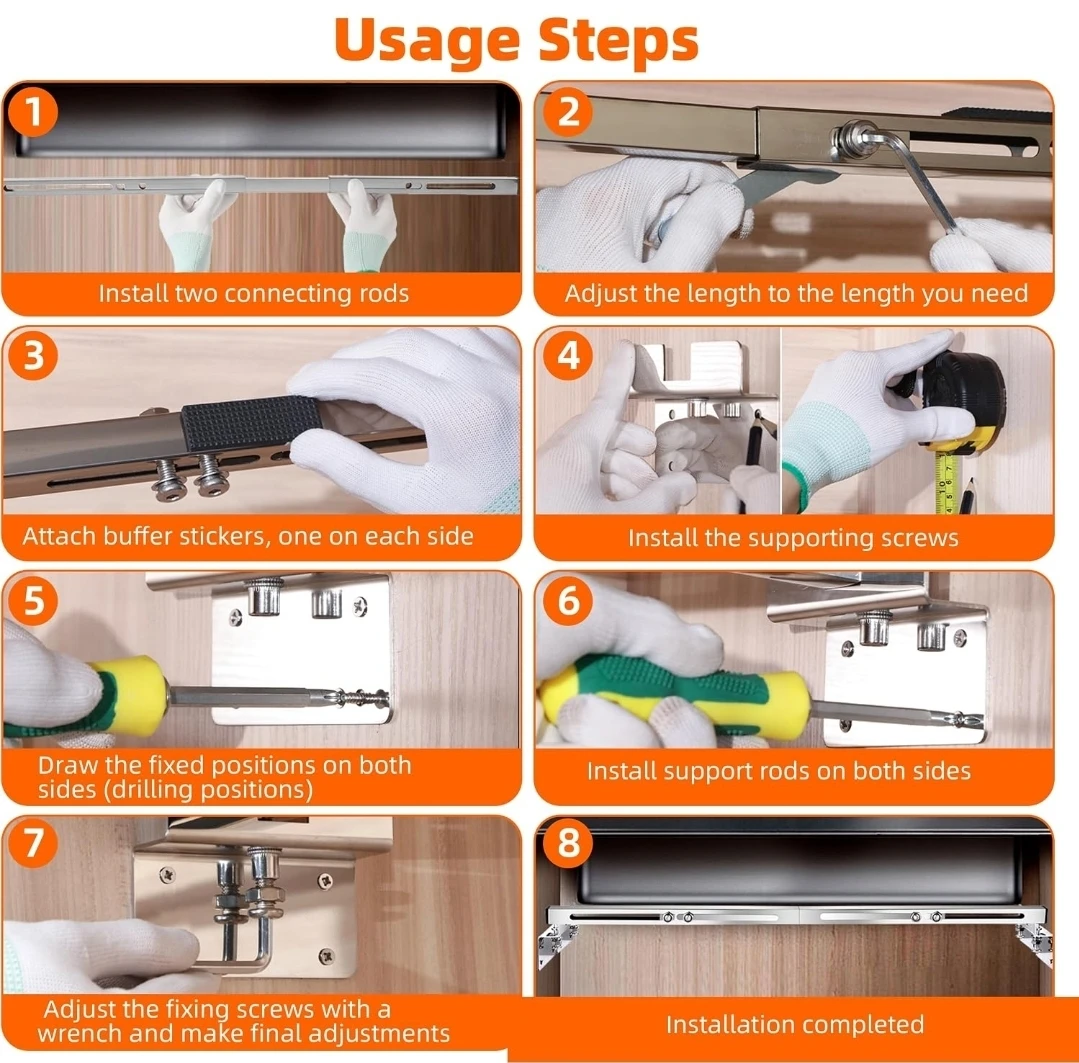 Usage Steps

1
Install two connecting rods

2
Adjust the length to the length you need

3
Attach buffer stickers, one on each side

4
Install the supporting screws

5
Draw the fixed positions on both sides (drilling positions)

6
Install support rods on both sides

7
Adjust the fixing screws with a wrench and make final adjustments

8
Installation completed