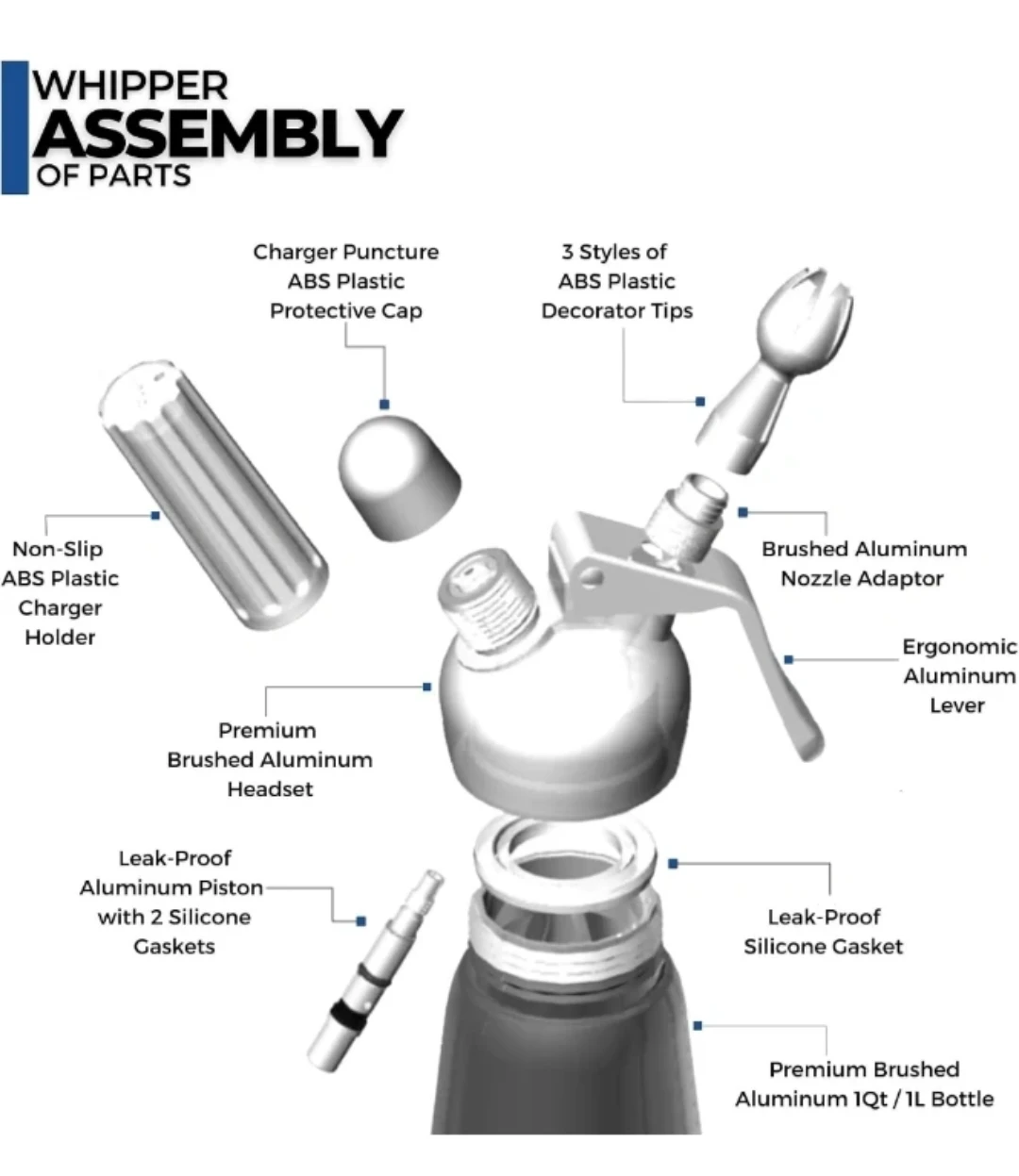 WHIPPER
ASSEMBLY
OF PARTS

Charger Puncture ABS Plastic Protective Cap

3 Styles of ABS Plastic Decorator Tips

Non-Slip ABS Plastic Charger Holder

Brushed Aluminum Nozzle Adaptor

Ergonomic Aluminum Lever

Premium Brushed Aluminum Headset

Leak-Proof Aluminum Piston with 2 Silicone Gaskets

Leak-Proof Silicone Gasket

Premium Brushed Aluminum 1Qt / 1L Bottle