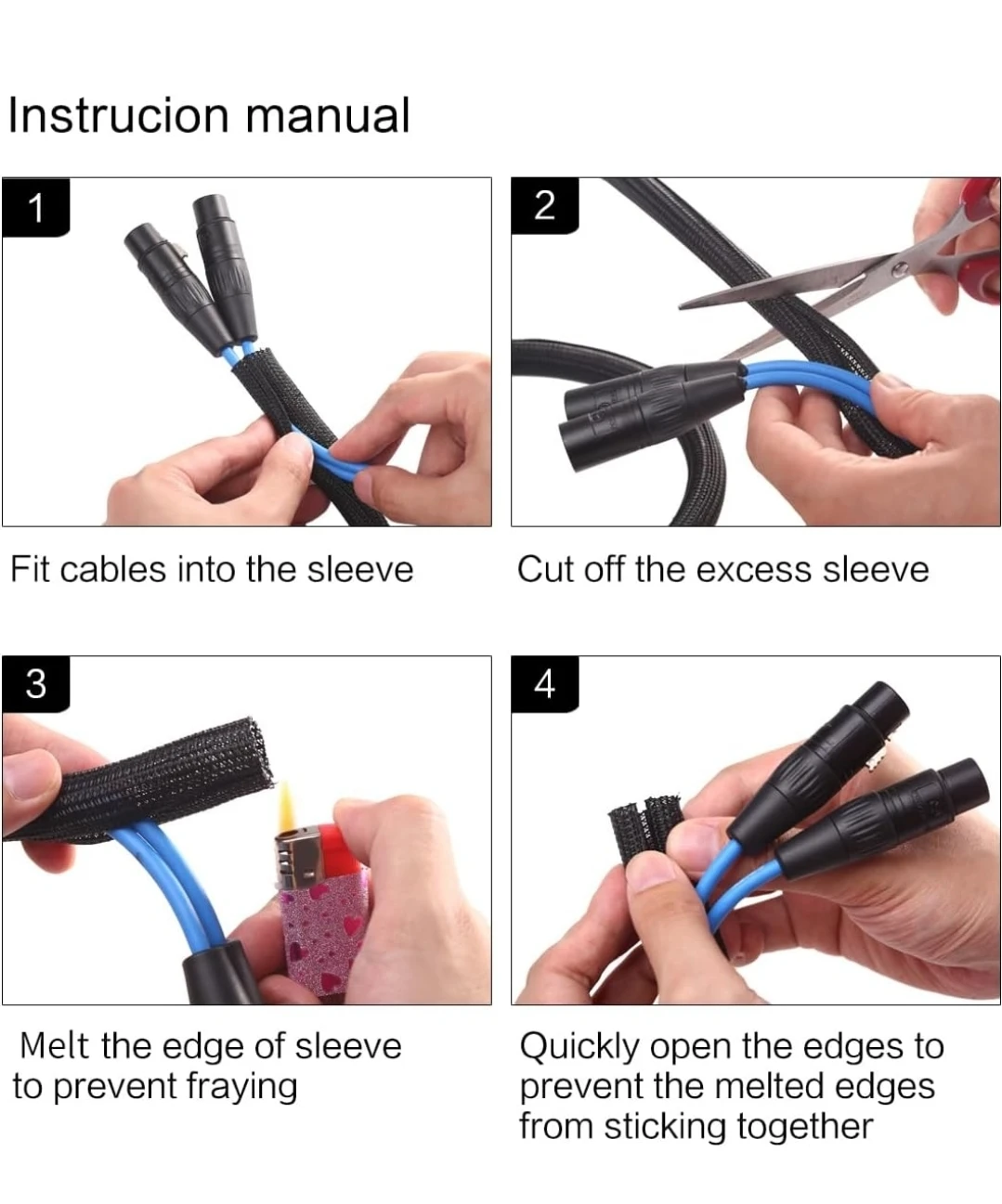 Instrucion manual

1

Fit cables into the sleeve

2

Cut off the excess sleeve

3

Melt the edge of sleeve to prevent fraying

4

Quickly open the edges to prevent the melted edges from sticking together