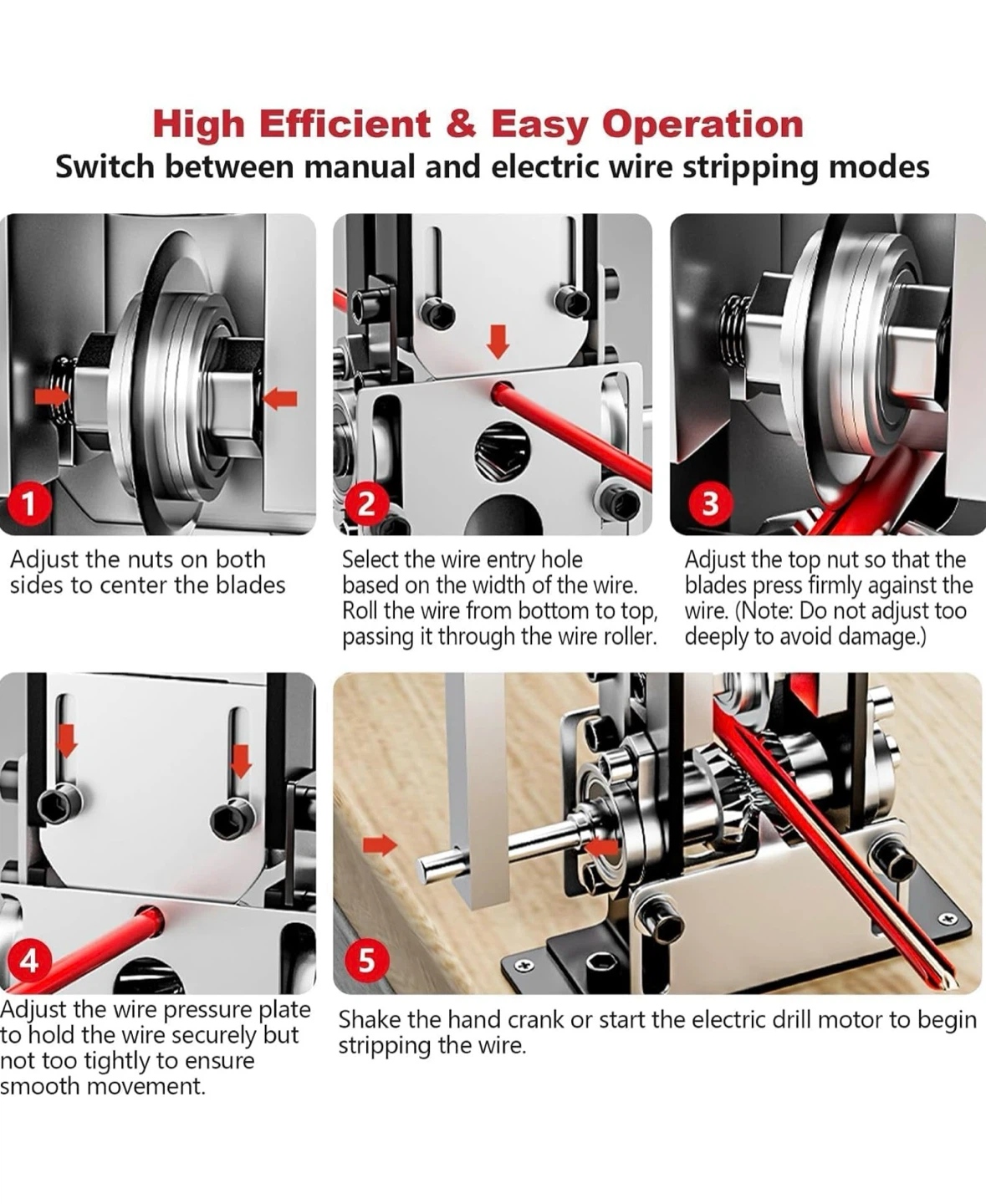 High Efficient & Easy Operation
Switch between manual and electric wire stripping modes

1

Adjust the nuts on both sides to center the blades

2

Select the wire entry hole based on the width of the wire. Roll the wire from bottom to top, passing it through the wire roller.

3

Adjust the top nut so that the blades press firmly against the wire. (Note: Do not adjust too deeply to avoid damage.)

4

Adjust the wire pressure plate to hold the wire securely but not too tightly to ensure smooth movement.

5

Shake the hand crank or start the electric drill motor to begin stripping the wire.