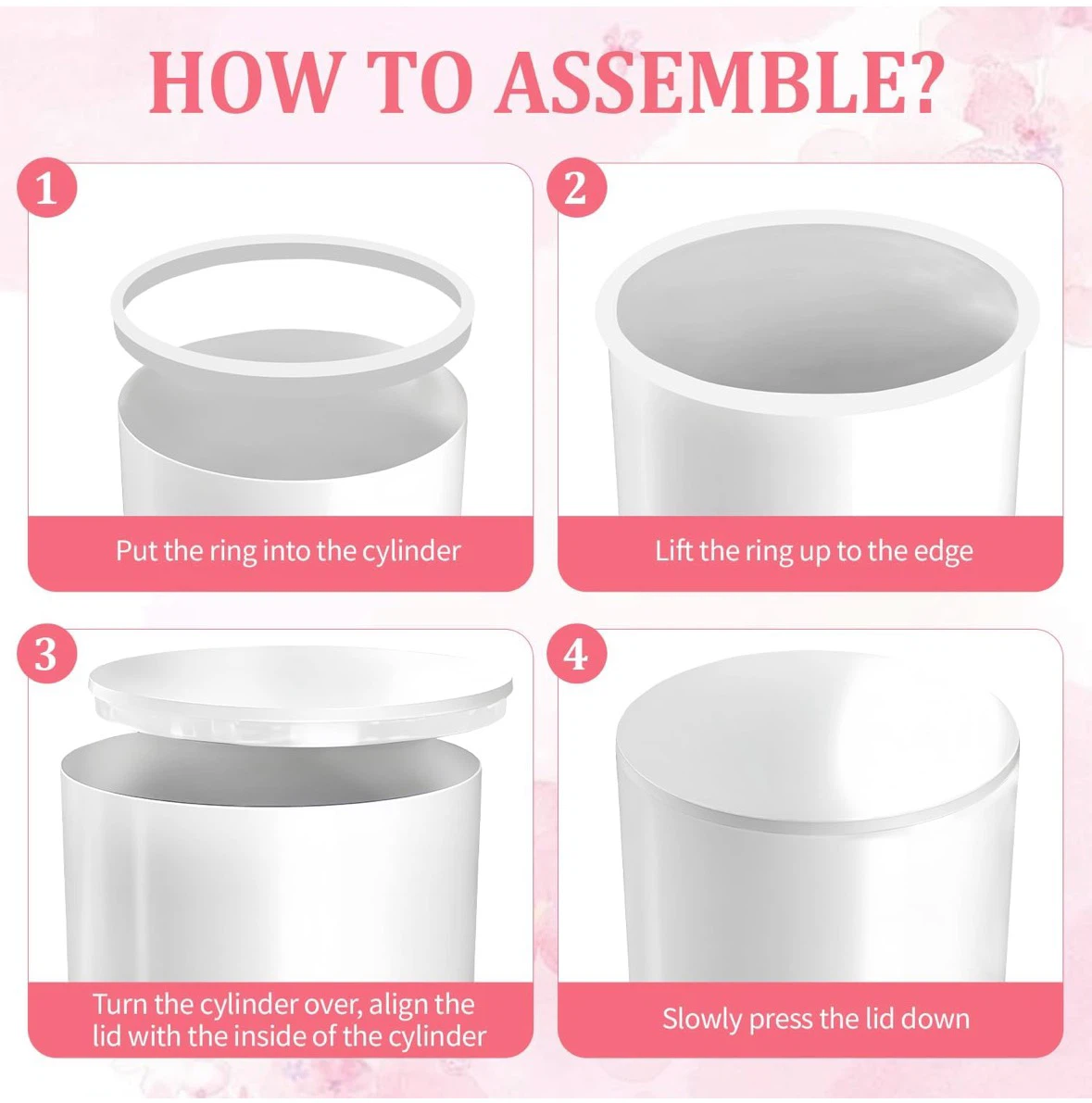 HOW TO ASSEMBLE?

1

Put the ring into the cylinder

2

Lift the ring up to the edge

3

Turn the cylinder over, align the lid with the inside of the cylinder

4

Slowly press the lid down