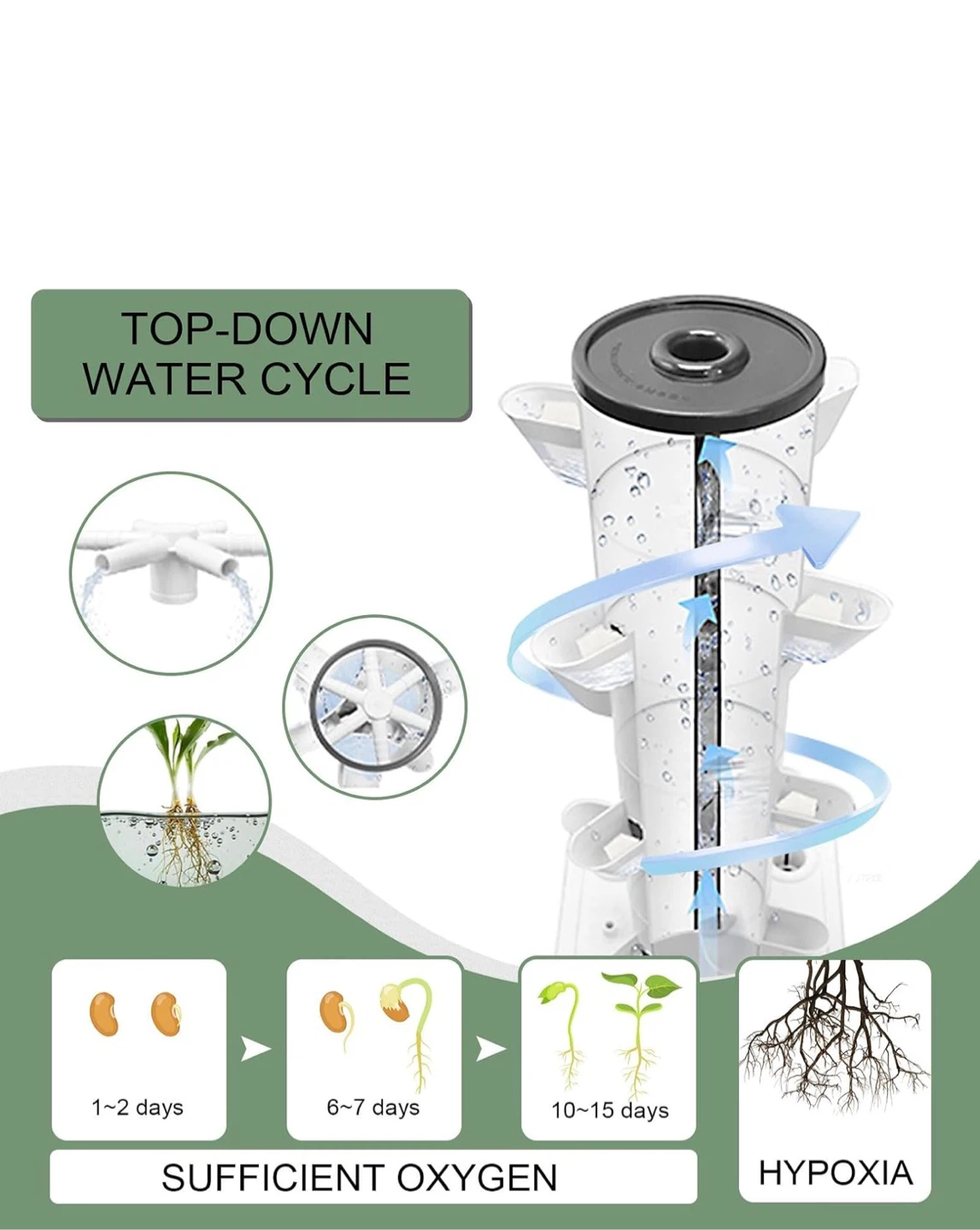 TOP-DOWN
WATER CYCLE

1~2 days

6~7 days

10~15 days

SUFFICIENT OXYGEN

HYPOXIA