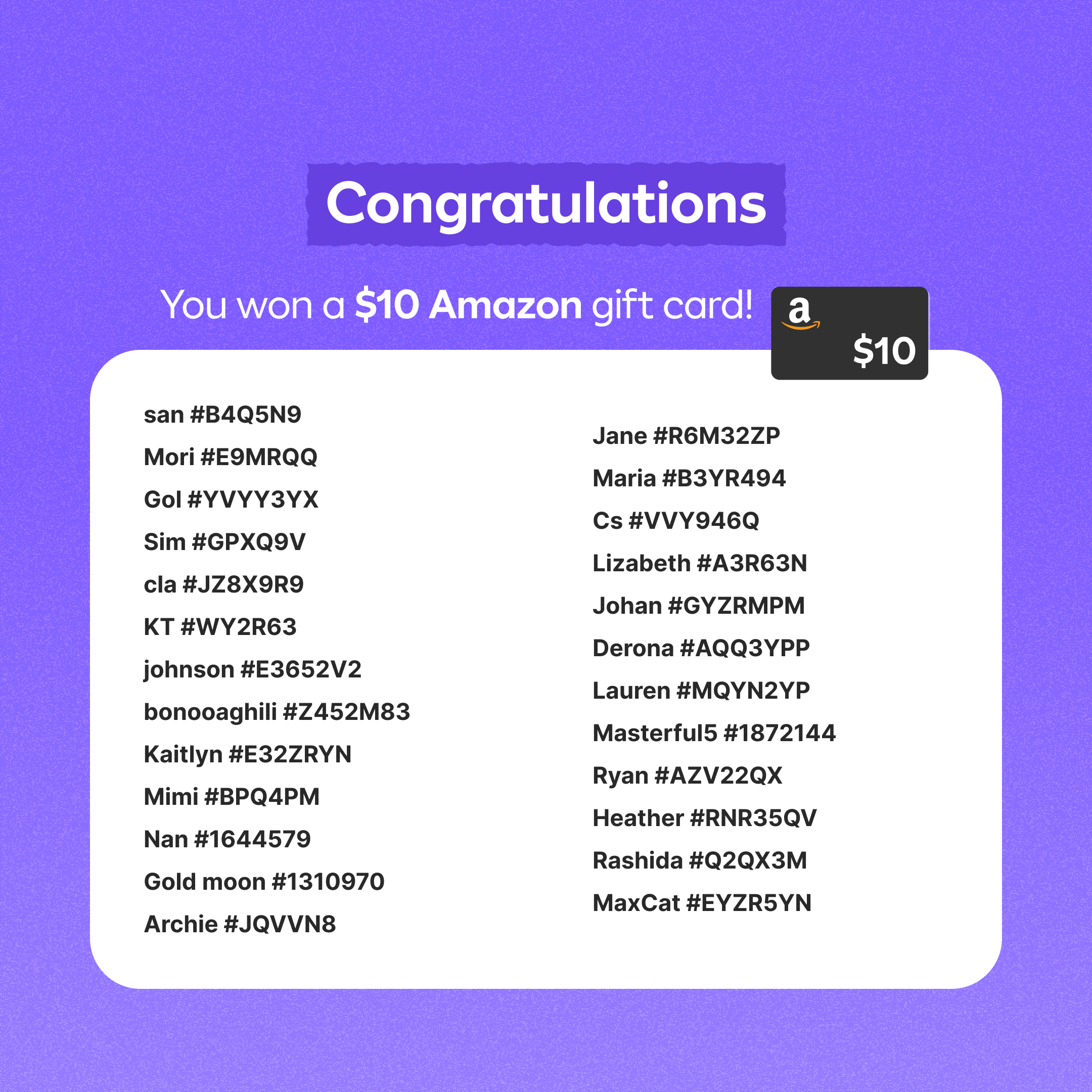 Congratulations

You won a $10 Amazon gift card!

a
$10

san #B4Q5N9

Mori #E9MRQQ

Gol #YVYY3YX

Sim #GPXQ9V

cla #JZ8X9R9

KT #WY2R63

johnson #E3652V2

bonooaghili #Z452M83

Kaitlyn #E32ZRYN

Mimi #BPQ4PM

Nan #1644579

Gold moon #1310970

Archie #JQVVN8

Jane #R6M32ZP

Maria #B3YR494

Cs #VVY946Q

Lizabeth #A3R63N

Johan #GYZRMPM

Derona #AQQ3YPP

Lauren #MQYN2YP

Masterful5 #1872144

Ryan #AZV22QX

Heather #RNR35QV

Rashida #Q2QX3M

MaxCat #EYZR5YN